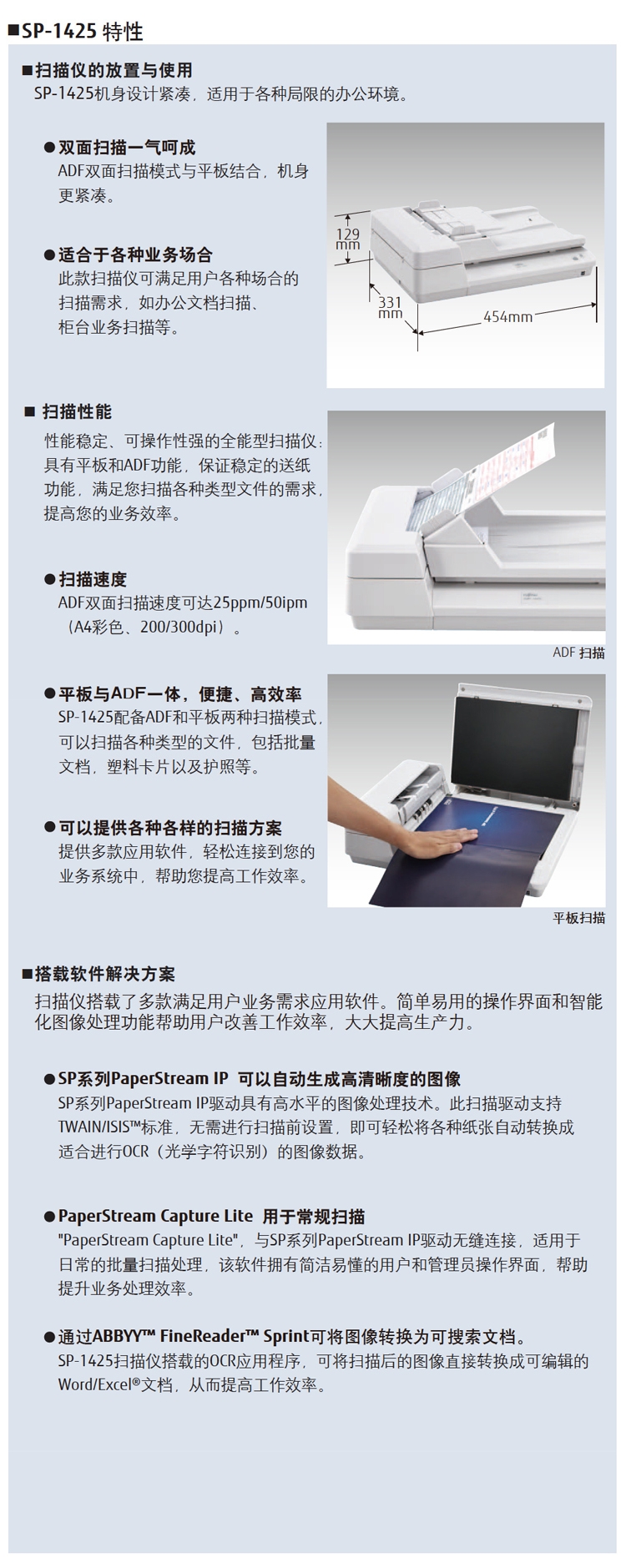 ■SP-1425 特性

■扫描仪的放置与使用
SP-1425机身设计紧凑，适用于各种局限的办公环境。

●双面扫描一气呵成
ADF双面扫描模式与平板结合，机身更紧凑。

●适合于各种业务场合
此款扫描仪可满足用户各种场合的扫描需求，如办公文档扫描、柜台业务扫描等。

129 mm
331 mm
454mm

■ 扫描性能
性能稳定、可操作性强的全能型扫描仪：具有平板和ADF功能，保证稳定的送纸功能，满足您扫描各种类型文件的需求，提高您的业务效率。

●扫描速度
ADF双面扫描速度可达25ppm/50ipm（A4彩色、200/300dpi）。

ADF 扫描

●平板与ADF一体，便捷、高效率
SP-1425配备ADF和平板两种扫描模式，可以扫描各种类型的文件，包括批量文档，塑料卡片以及护照等。

●可以提供各种各样的扫描方案
提供多款应用软件，轻松连接到您的业务系统中，帮助您提高工作效率。

平板扫描

■搭载软件解决方案
扫描仪搭载了多款满足用户业务需求应用软件。简单易用的操作界面和智能化图像处理功能帮助用户改善工作效率，大大提高生产力。

●SP系列PaperStream IP 可以自动生成高清晰度的图像
SP系列PaperStream IP驱动具有高水平的图像处理技术。此扫描驱动支持TWAIN/ISIS™标准，无需进行扫描前设置，即可轻松将各种纸张自动转换成适合进行OCR（光学字符识别）的图像数据。

●PaperStream Capture Lite 用于常规扫描
"PaperStream Capture Lite"，与SP系列PaperStream IP驱动无缝连接，适用于日常的批量扫描处理，该软件拥有简洁易懂的用户和管理员操作界面，帮助提升业务处理效率。

●通过ABBYY™ FineReader™ Sprint可将图像转换为可搜索文档。
SP-1425扫描仪搭载的OCR应用程序，可将扫描后的图像直接转换成可编辑的Word/Excel®文档，从而提高工作效率。